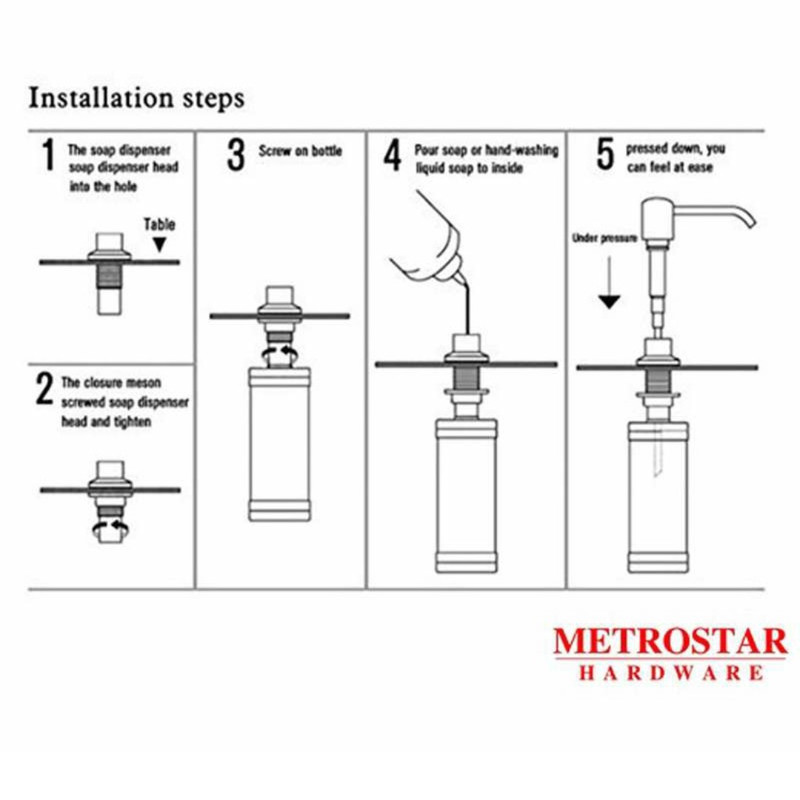 Installation steps

1 The soap dispenser soap dispenser head into the hole

Table

2 The closure meson screwed soap dispenser head and tighten

3 Screw on bottle

4 Pour soap or hand-washing liquid soap to inside

5 pressed down, you can feel at ease

Under pressure

METROSTAR
HARDWARE