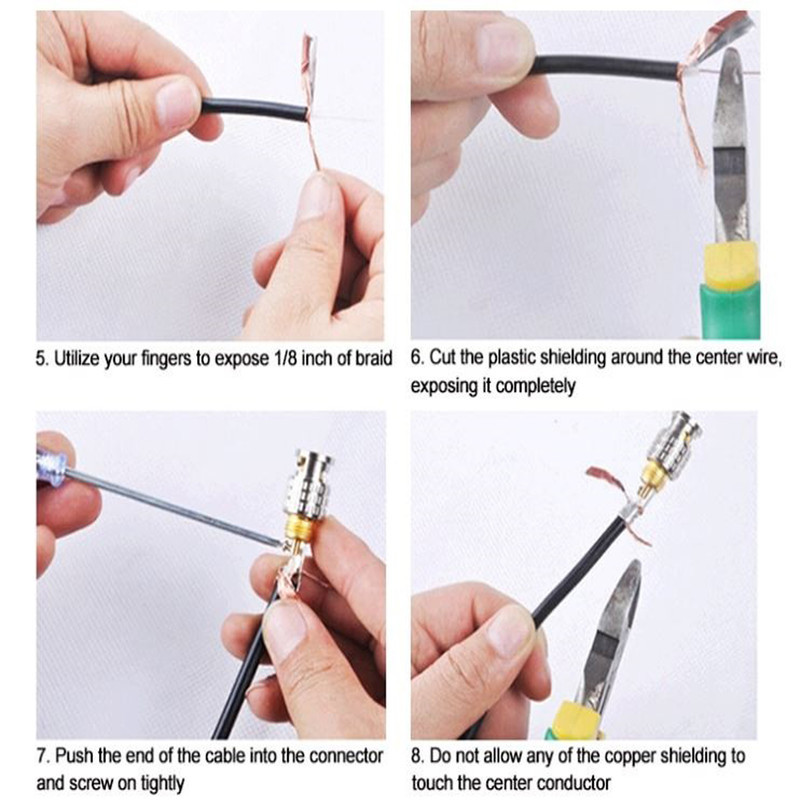 5. Utilize your fingers to expose 1/8 inch of braid

6. Cut the plastic shielding around the center wire, exposing it completely

7. Push the end of the cable into the connector and screw on tightly

8. Do not allow any of the copper shielding to touch the center conductor