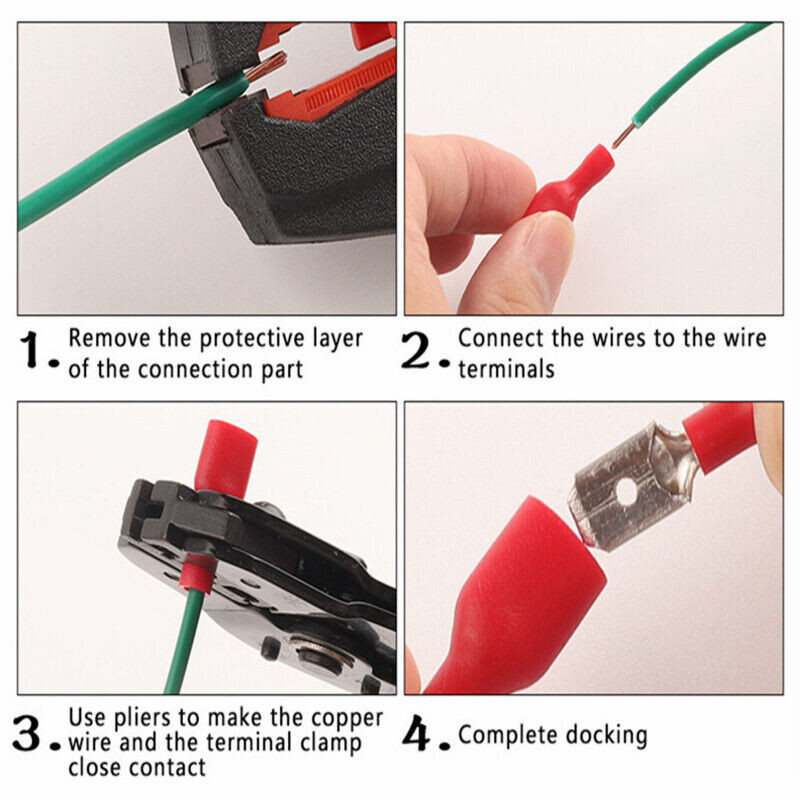 1. Remove the protective layer of the connection part

2. Connect the wires to the wire terminals

3. Use pliers to make the copper wire and the terminal clamp close contact

4. Complete docking