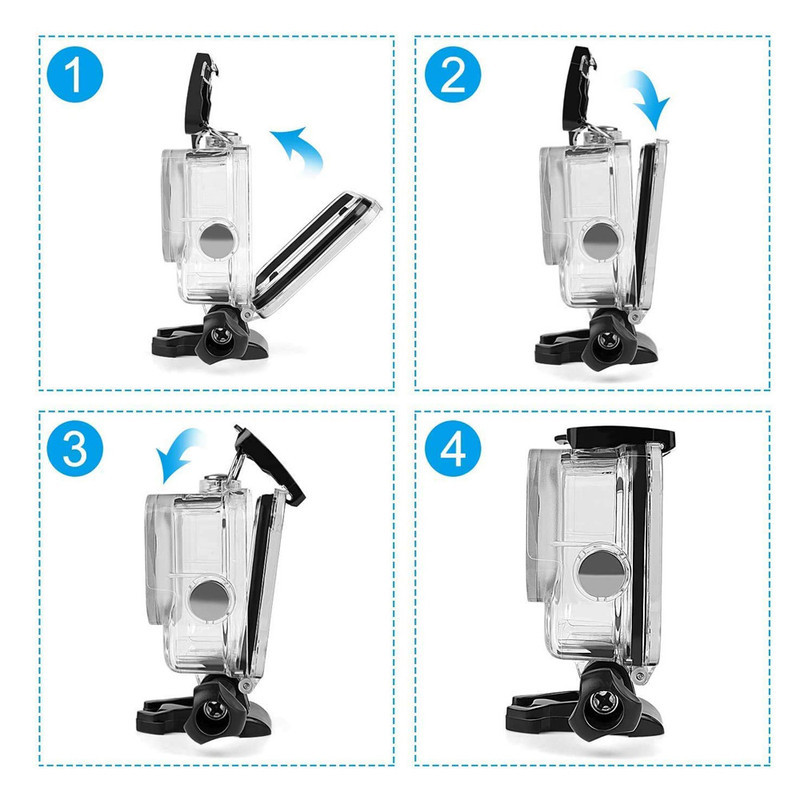 1

2

3

4