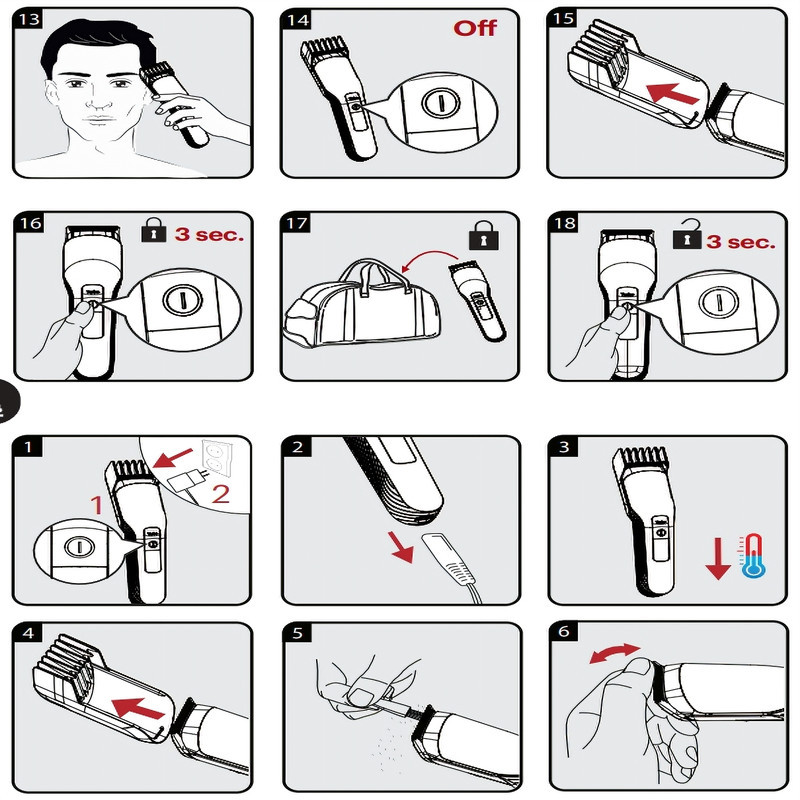 13

14 Off

15

16 3 sec.

17

18 3 sec.

1
1
2

2

3

4

5

6