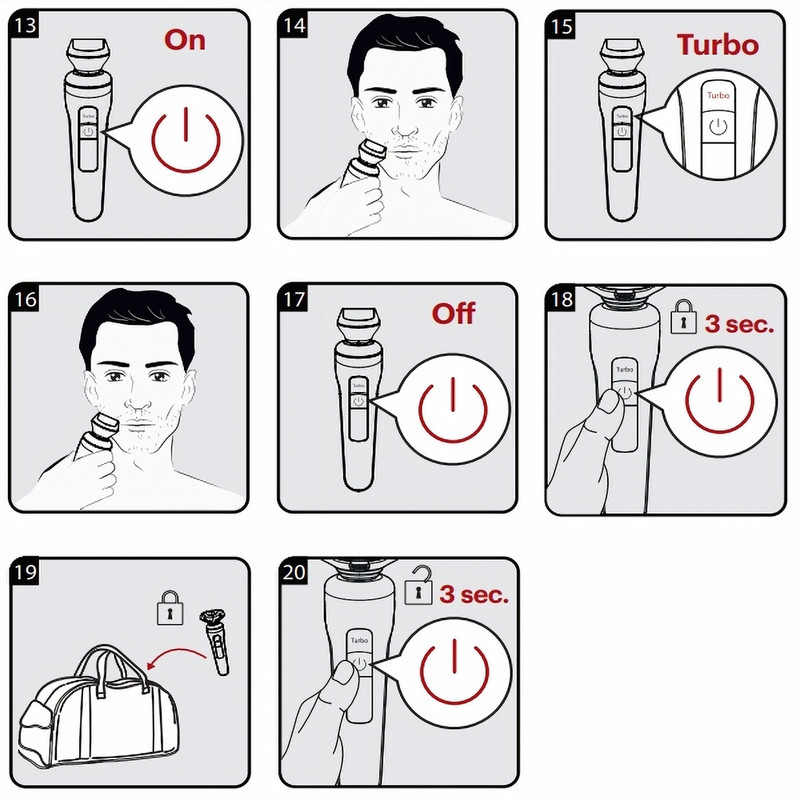 13
On
Turbo

14

15
Turbo
Turbo
Turbo

16

17
Off
Turbo

18
3 sec.
Turbo

19

20
3 sec.
Turbo