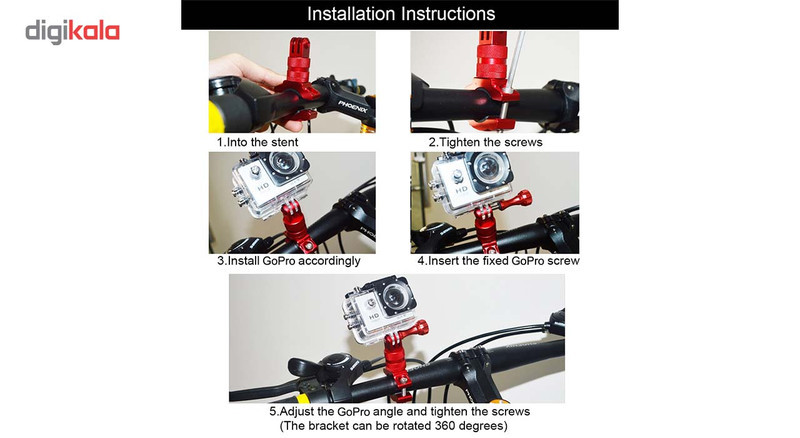 digikala

Installation Instructions

PHOENIX

1.Into the stent

2.Tighten the screws

HD

3.Install GoPro accordingly

HD

4.Insert the fixed GoPro screw

HD

5.Adjust the GoPro angle and tighten the screws
(The bracket can be rotated 360 degrees)