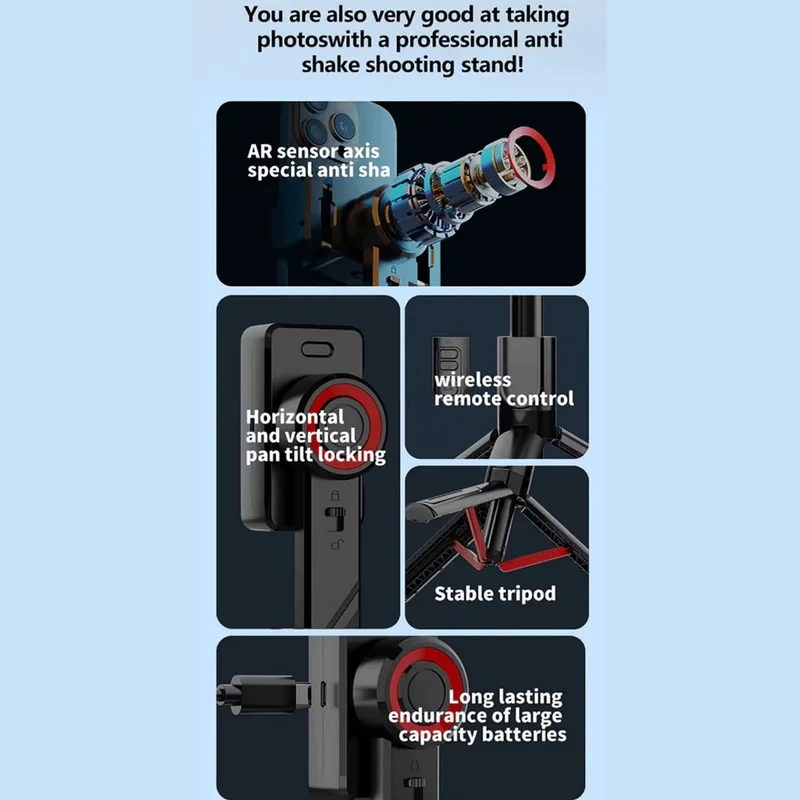 You are also very good at taking photoswith a professional anti shake shooting stand!

AR sensor axis special anti sha

Horizontal and vertical pan tilt locking

wireless remote control

Stable tripod

Long lasting endurance of large capacity batteries