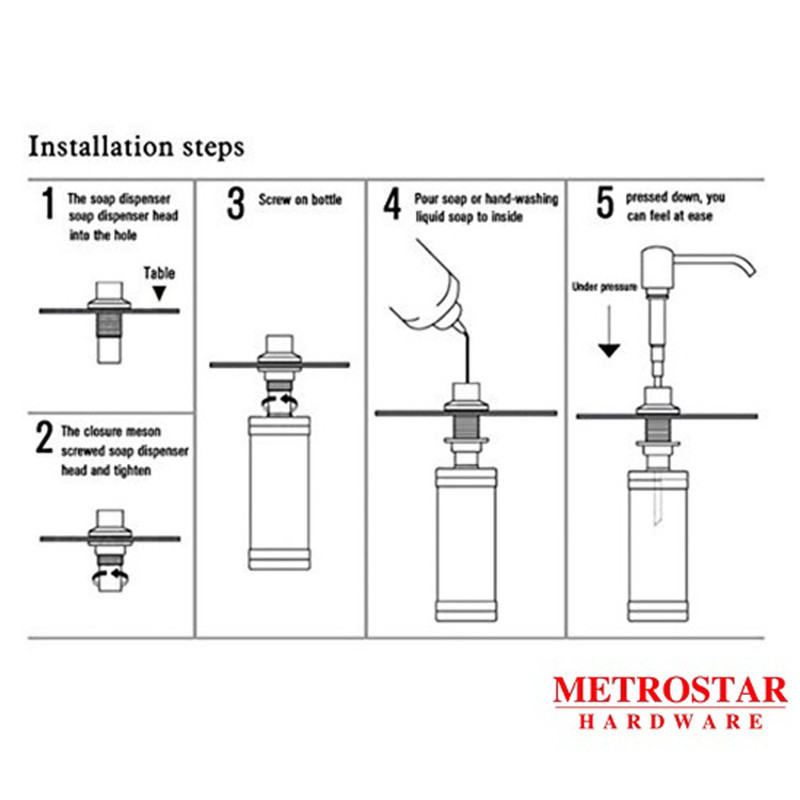 Installation steps

1 The soap dispenser soap dispenser head into the hole

Table

2 The closure meson screwed soap dispenser head and tighten

3 Screw on bottle

4 Pour soap or hand-washing liquid soap to inside

5 pressed down, you can feel at ease

Under pressure

METROSTAR
HARDWARE