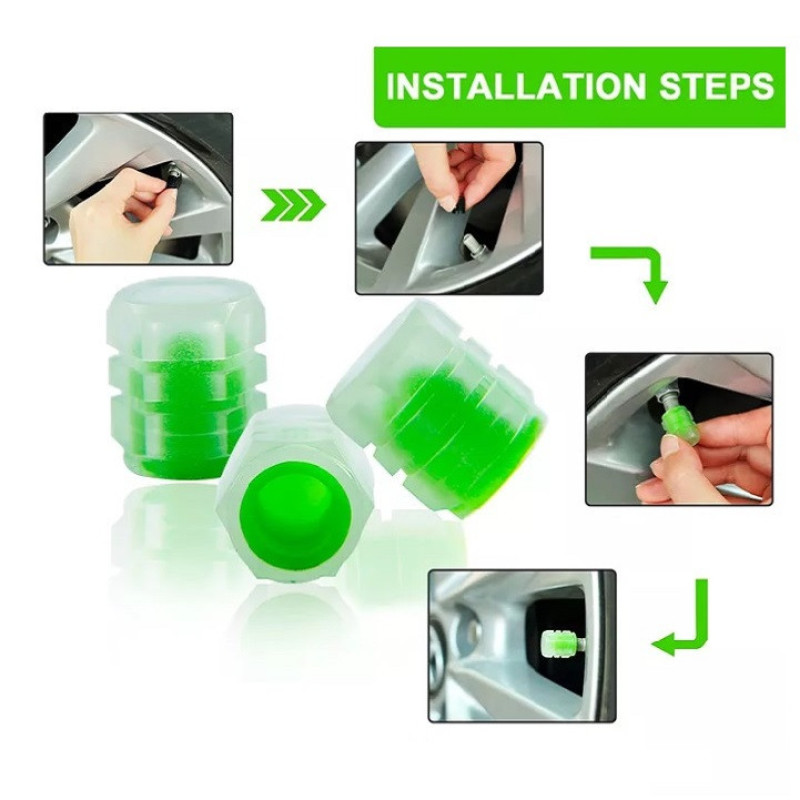 INSTALLATION STEPS