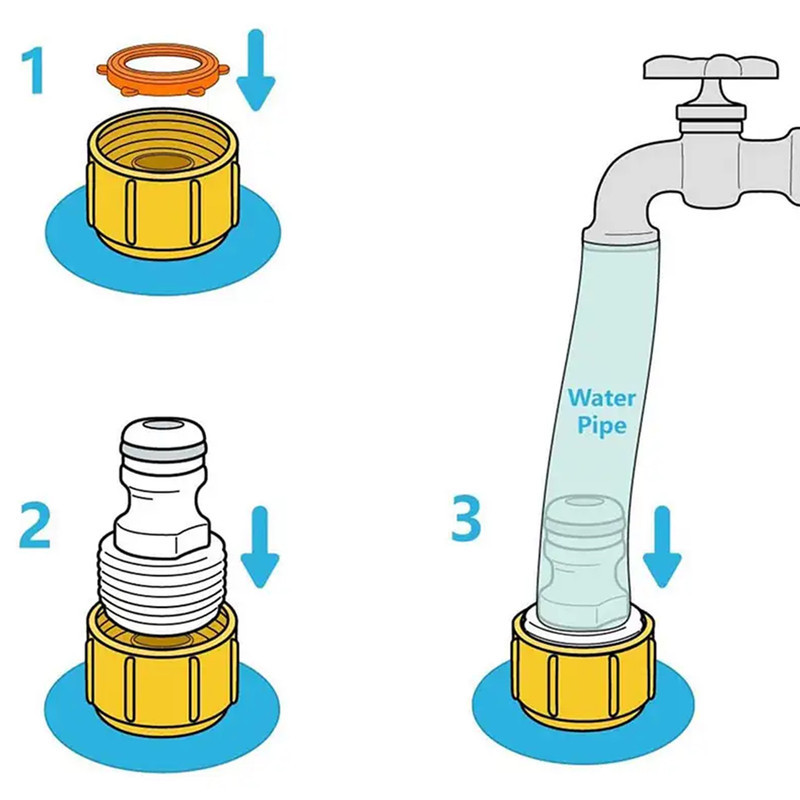 1

2

Water Pipe

3