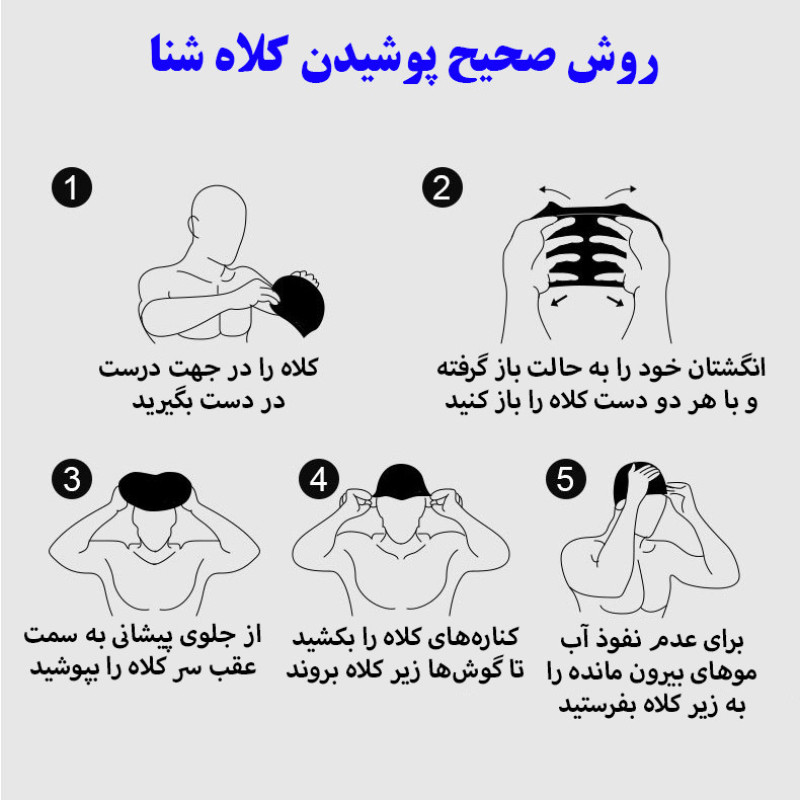 روش صحیح پوشیدن کلاه شنا

1
کلاه را در جهت درست در دست بگیرید

2
انگشتان خود را به حالت باز گرفته و با هر دو دست کلاه را باز کنید

3
از جلوی پیشانی به سمت عقب سر کلاه را بپوشید

4
کناره‌های کلاه را بکشید تا گوش‌ها زیر کلاه بروند

5
برای عدم نفوذ آب موهای بیرون مانده را به زیر کلاه بفرستید